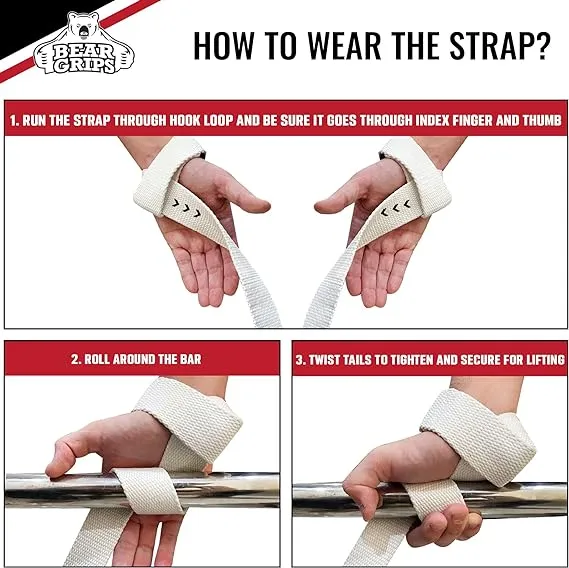 BEAR GRIPS

HOW TO WEAR THE STRAP?

1. RUN THE STRAP THROUGH HOOK LOOP AND BE SURE IT GOES THROUGH INDEX FINGER AND THUMB

2. ROLL AROUND THE BAR

3. TWIST TAILS TO TIGHTEN AND SECURE FOR LIFTING