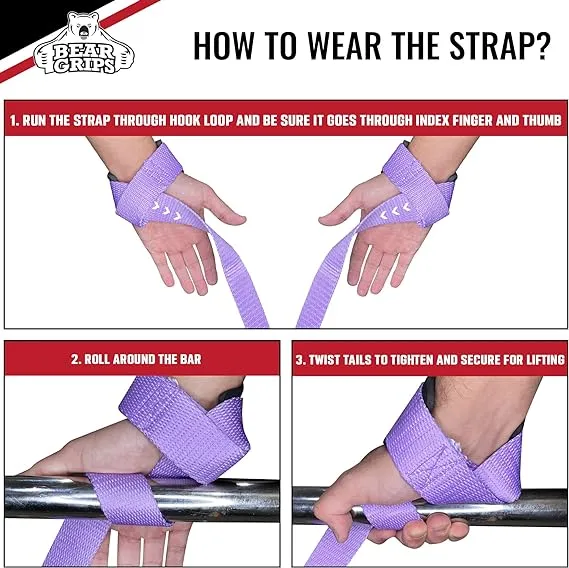 BEAR GRIPS

HOW TO WEAR THE STRAP?

1. RUN THE STRAP THROUGH HOOK LOOP AND BE SURE IT GOES THROUGH INDEX FINGER AND THUMB

2. ROLL AROUND THE BAR

3. TWIST TAILS TO TIGHTEN AND SECURE FOR LIFTING