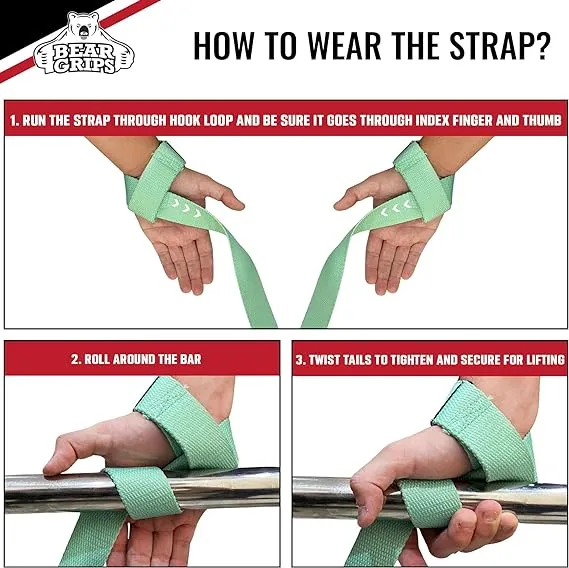 BEAR GRIPS

HOW TO WEAR THE STRAP?

1. RUN THE STRAP THROUGH HOOK LOOP AND BE SURE IT GOES THROUGH INDEX FINGER AND THUMB

2. ROLL AROUND THE BAR

3. TWIST TAILS TO TIGHTEN AND SECURE FOR LIFTING