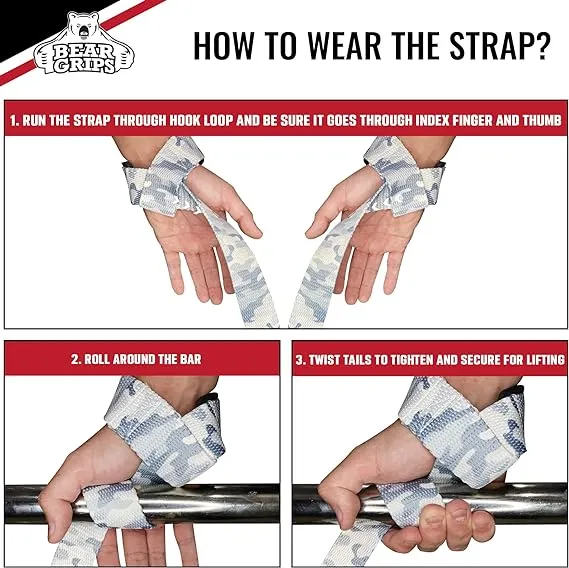 BEAR GRIPS

HOW TO WEAR THE STRAP?

1. RUN THE STRAP THROUGH HOOK LOOP AND BE SURE IT GOES THROUGH INDEX FINGER AND THUMB

2. ROLL AROUND THE BAR

3. TWIST TAILS TO TIGHTEN AND SECURE FOR LIFTING